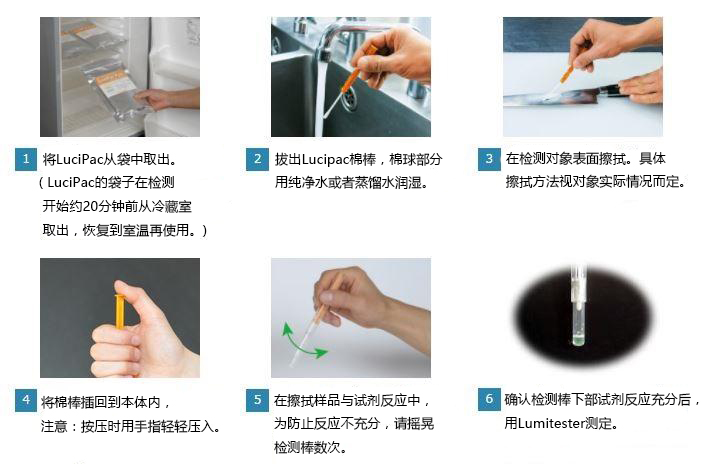 1 将LuciPac从袋中取出。
（LuciPac的袋子在检测开始约20分钟前从冷藏室取出，恢复到室温再使用。）

2 拔出Lucipac棉棒，棉球部分用纯净水或者蒸馏水润湿。

3 在检测对象表面擦拭。具体擦拭方法视对象实际情况而定。

4 将棉棒插回到本体内，
注意：按压时用手指轻轻压入。

5 在擦拭样品与试剂反应中，为防止反应不充分，请摇晃检测棒数次。

6 确认检测棒下部试剂反应充分后，用Lumitester测定。